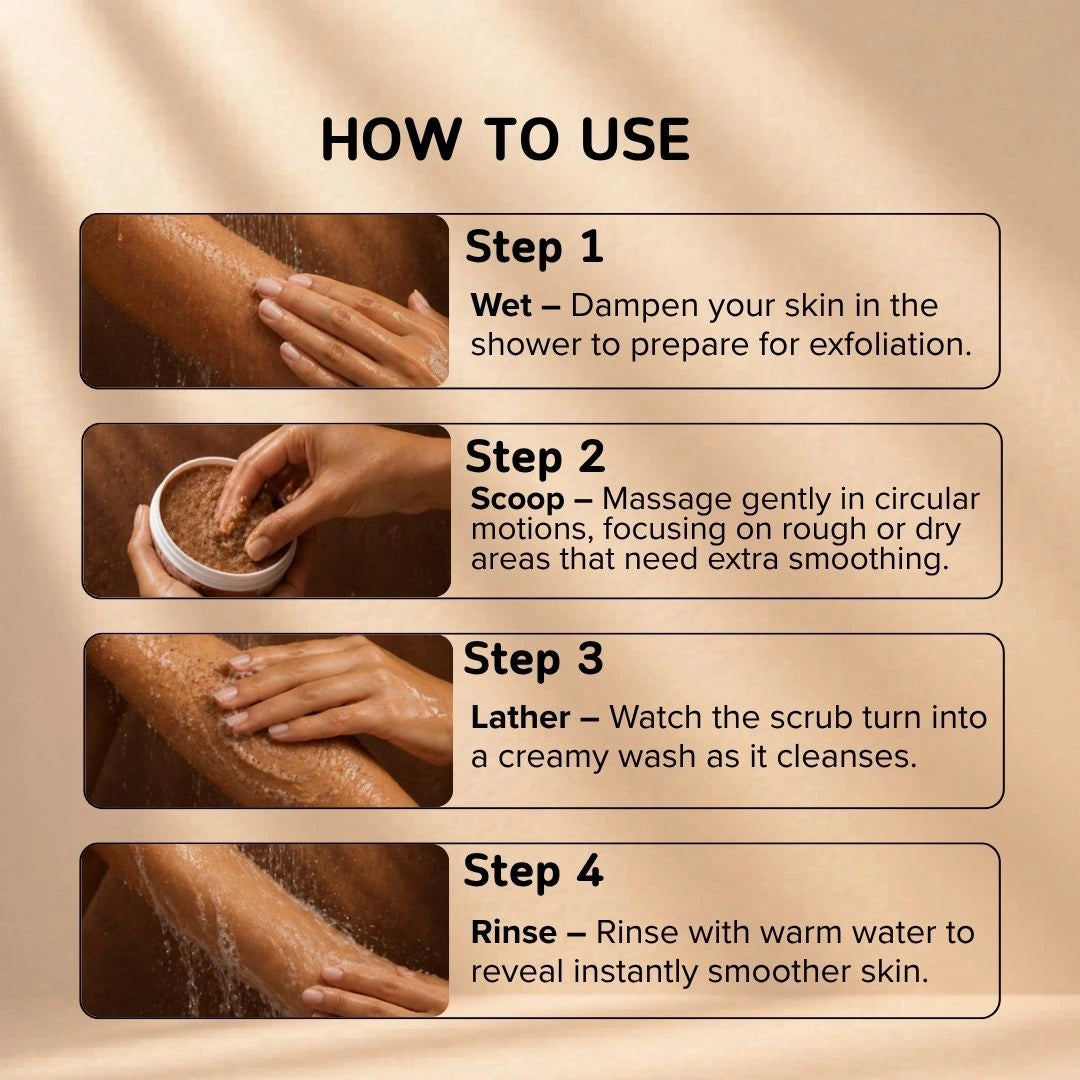 HOW TO USE

Step 1

Wet – Dampen your skin in the shower to prepare for exfoliation.

Step 2

Scoop – Massage gently in circular motions, focusing on rough or dry areas that need extra smoothing.

Step 3

Lather – Watch the scrub turn into a creamy wash as it cleanses.

Step 4

Rinse – Rinse with warm water to reveal instantly smoother skin.