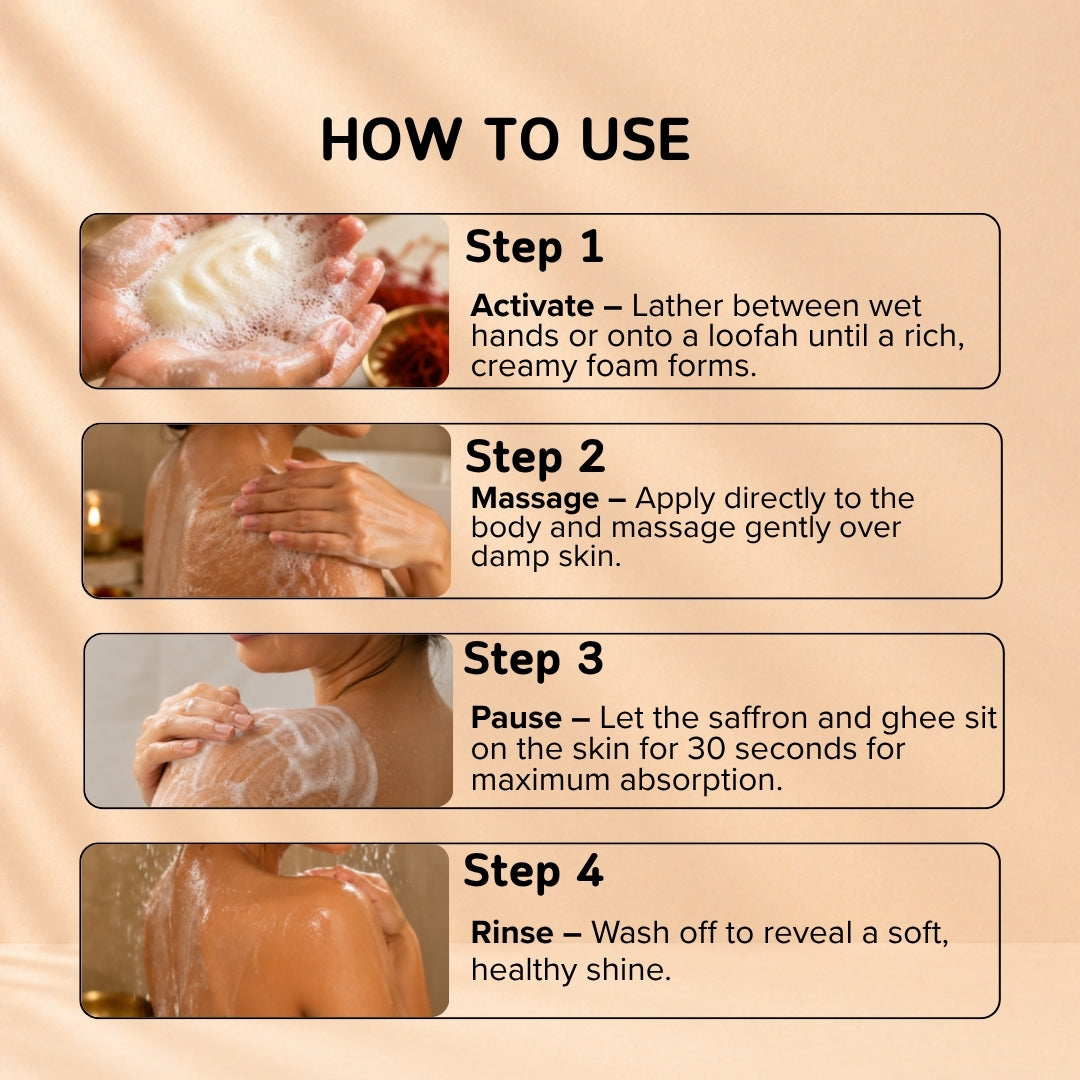 HOW TO USE

Step 1

Activate – Lather between wet hands or onto a loofah until a rich, creamy foam forms.

Step 2

Massage – Apply directly to the body and massage gently over damp skin.

Step 3

Pause – Let the saffron and ghee sit on the skin for 30 seconds for maximum absorption.

Step 4

Rinse – Wash off to reveal a soft, healthy shine.