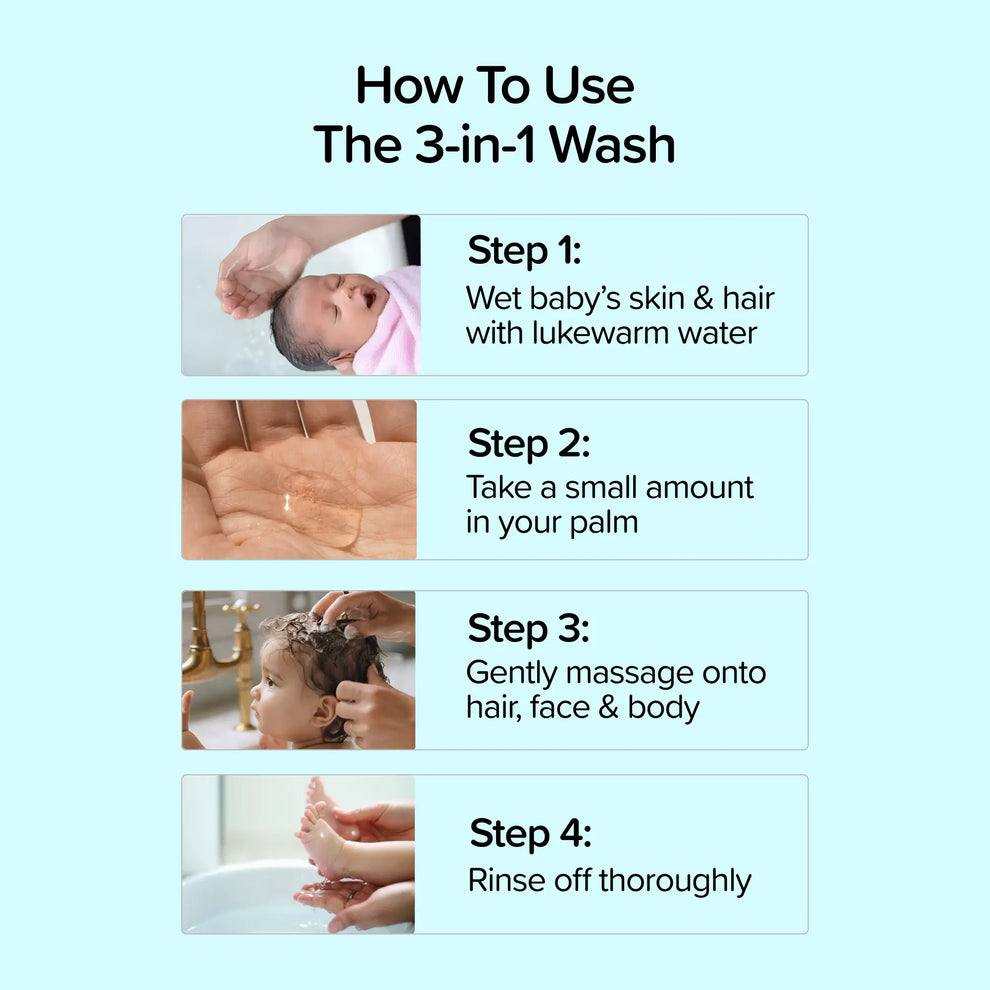 How To Use
The 3-in-1 Wash

Step 1:
Wet baby's skin & hair with lukewarm water

Step 2:
Take a small amount in your palm

Step 3:
Gently massage onto hair, face & body

Step 4:
Rinse off thoroughly