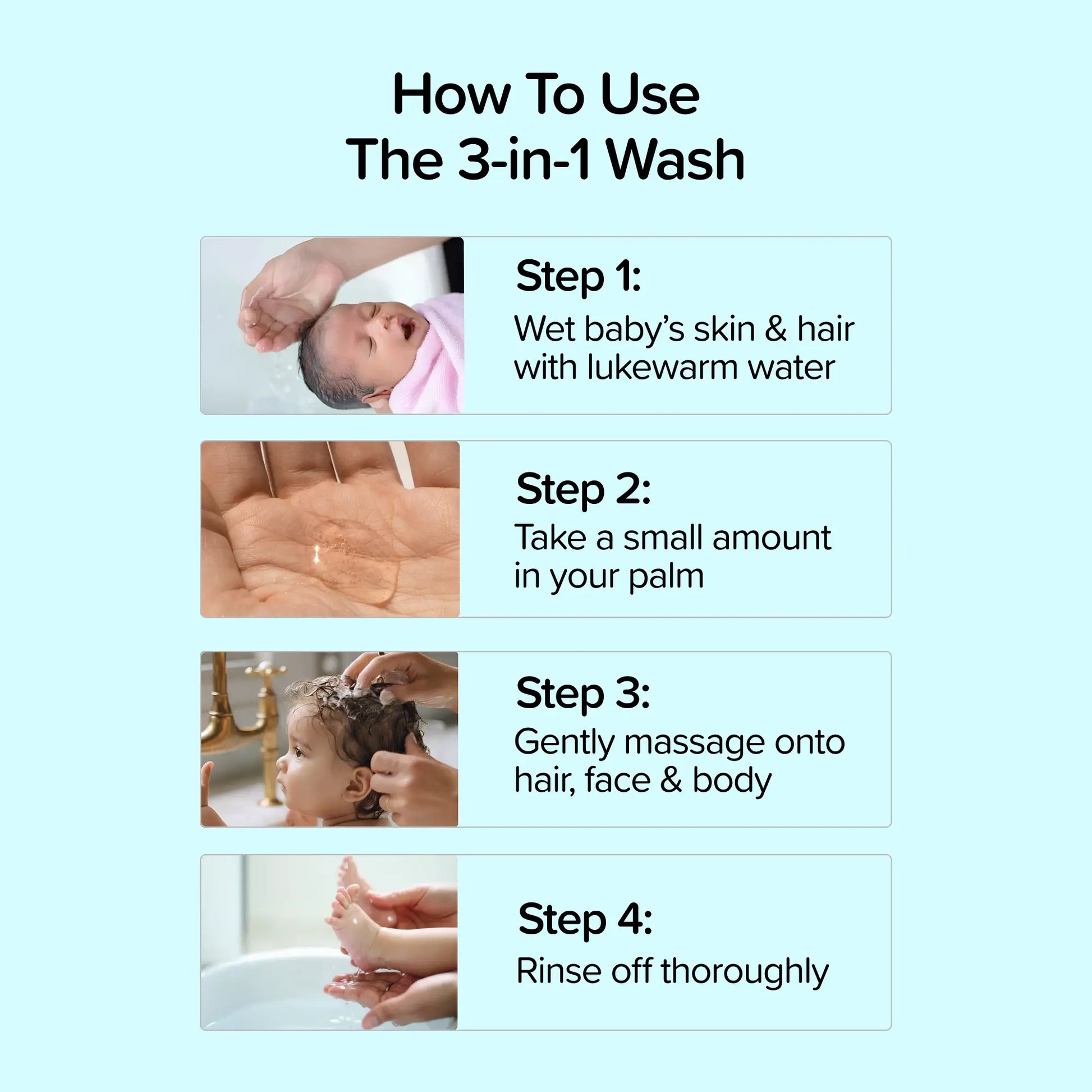 How To Use
The 3-in-1 Wash

Step 1:
Wet baby’s skin & hair with lukewarm water

Step 2:
Take a small amount in your palm

Step 3:
Gently massage onto hair, face & body

Step 4:
Rinse off thoroughly