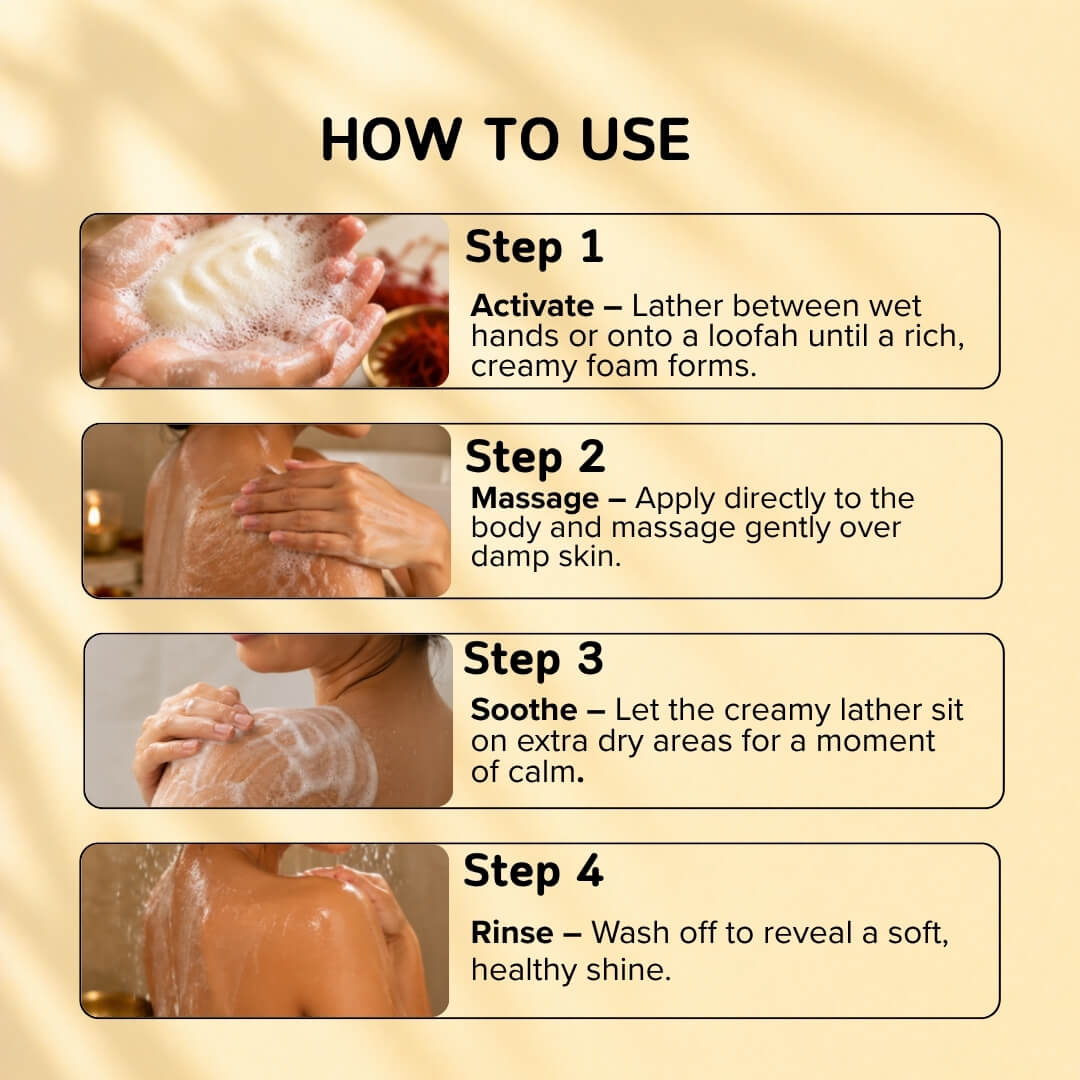 HOW TO USE

Step 1

Activate – Lather between wet hands or onto a loofah until a rich, creamy foam forms.

Step 2

Massage – Apply directly to the body and massage gently over damp skin.

Step 3

Soothe – Let the creamy lather sit on extra dry areas for a moment of calm.

Step 4

Rinse – Wash off to reveal a soft, healthy shine.