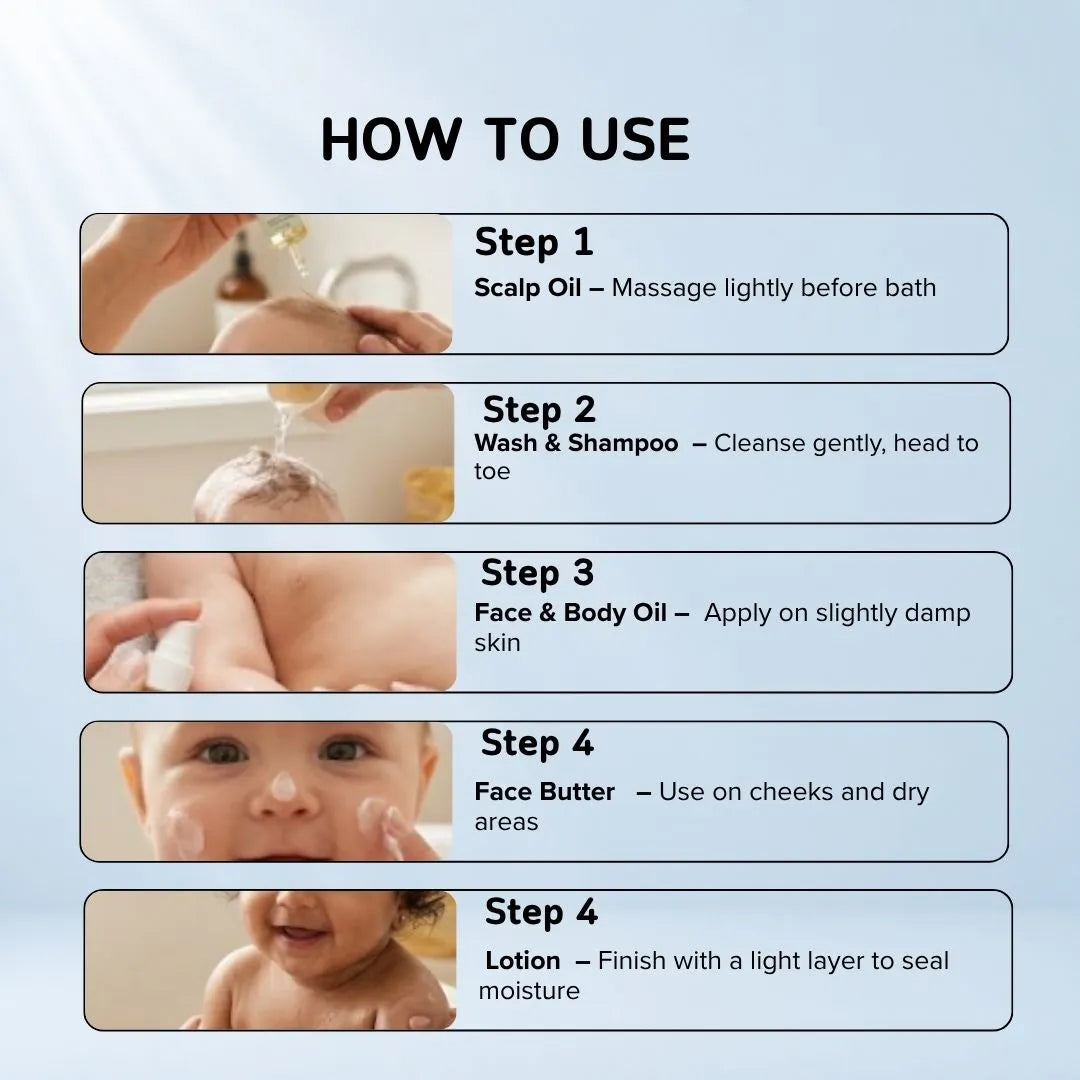 HOW TO USE

Step 1

Scalp Oil – Massage lightly before bath

Step 2

Wash & Shampoo – Cleanse gently, head to toe

Step 3

Face & Body Oil – Apply on slightly damp skin

Step 4

Face Butter – Use on cheeks and dry areas

Step 4

Lotion – Finish with a light layer to seal moisture